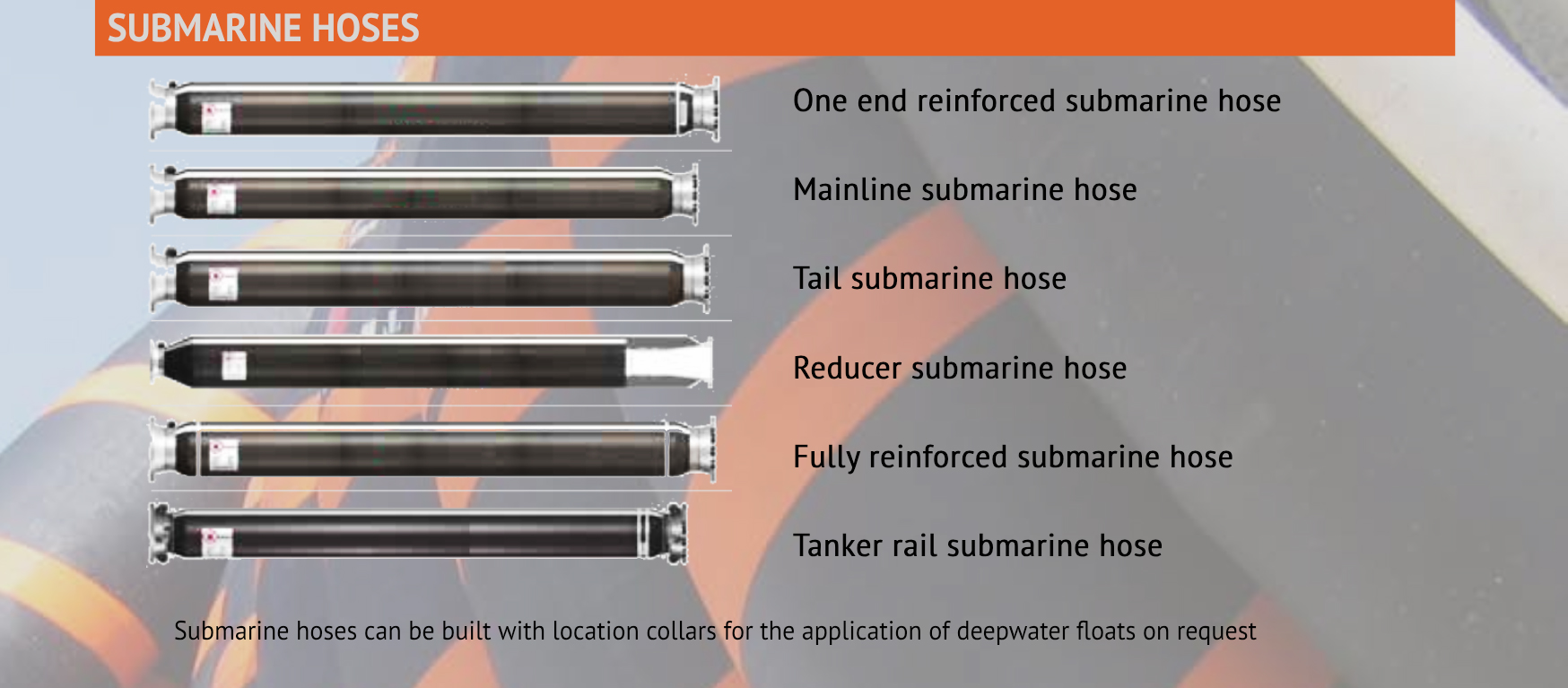 SUBMARINE HOSES

One end reinforced submarine hose

Mainline submarine hose

Tail submarine hose

Reducer submarine hose

Fully reinforced submarine hose

Tanker rail submarine hose

Submarine hoses can be built with location collars for the application of deepwater floats on request